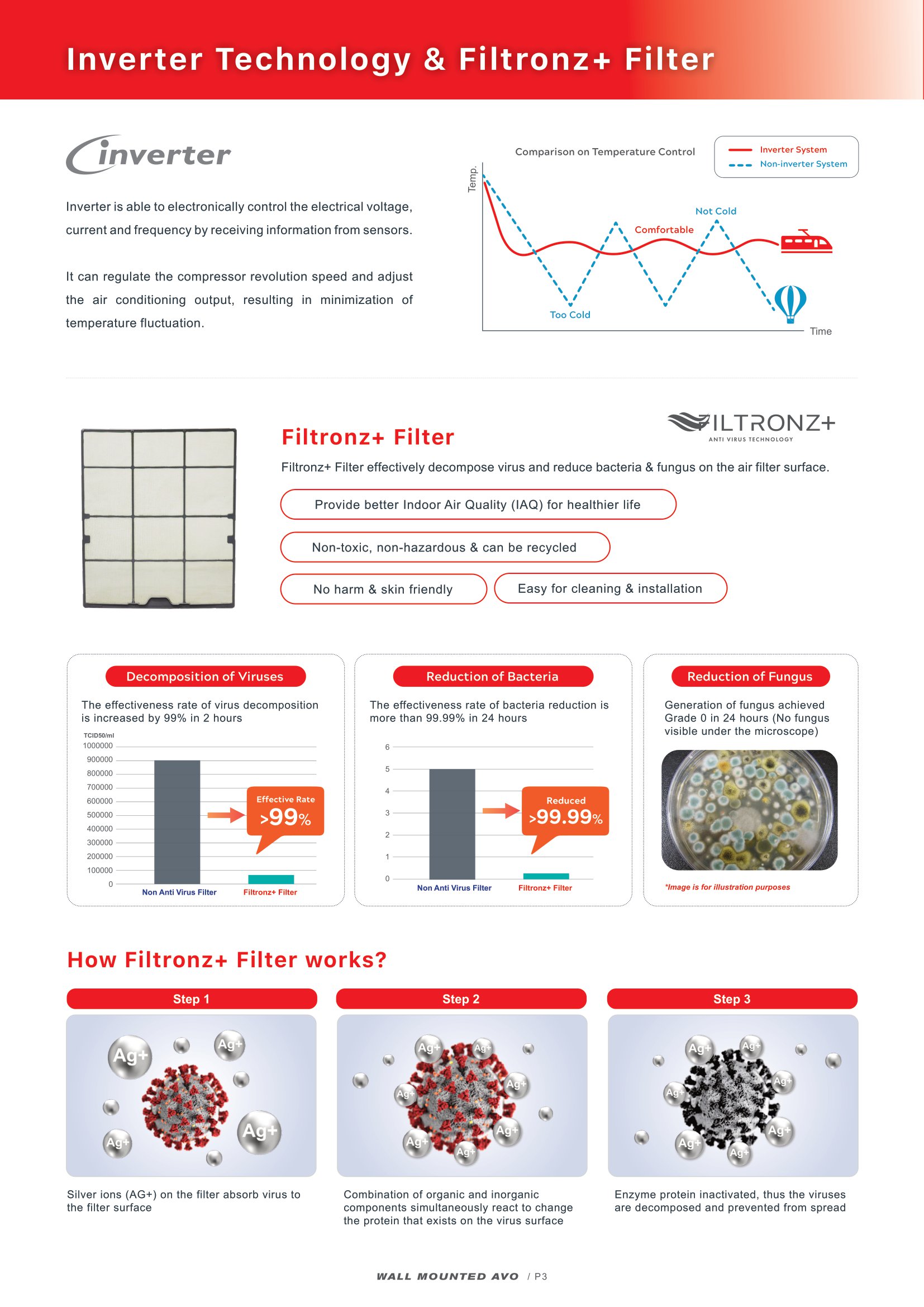 Inverter Technology & Filtronz+ Filter

inverter

Inverter is able to electronically control the electrical voltage, current and frequency by receiving information from sensors.

It can regulate the compressor revolution speed and adjust the air conditioning output, resulting in minimization of temperature fluctuation.

Comparison on Temperature Control

Inverter System
Non-inverter System

Temp.

Not Cold
Comfortable
Too Cold
Time

FILTRONZ+
ANTI VIRUS TECHNOLOGY

Filtronz+ Filter

Filtronz+ Filter effectively decompose virus and reduce bacteria & fungus on the air filter surface.

Provide better Indoor Air Quality (IAQ) for healthier life

Non-toxic, non-hazardous & can be recycled

No harm & skin friendly

Easy for cleaning & installation

Decomposition of Viruses

The effectiveness rate of virus decomposition is increased by 99% in 2 hours

TCID50/ml
1000000
900000
800000
700000
600000
500000
400000
300000
200000
100000
0

Effective Rate
>99%

Non Anti Virus Filter
Filtronz+ Filter

Reduction of Bacteria

The effectiveness rate of bacteria reduction is more than 99.99% in 24 hours

6
5
4
3
2
1
0

Reduced
>99.99%

Non Anti Virus Filter
Filtronz+ Filter

Reduction of Fungus

Generation of fungus achieved Grade 0 in 24 hours (No fungus visible under the microscope)

*Image is for illustration purposes

How Filtronz+ Filter works?

Step 1

Ag+ Ag+ Ag+ Ag+

Silver ions (AG+) on the filter absorb virus to the filter surface

Step 2

Ag+ Ag+ Ag+ Ag+ Ag+ Ag+ Ag+

Combination of organic and inorganic components simultaneously react to change the protein that exists on the virus surface

Step 3

Ag+ Ag+ Ag+ Ag+ Ag+ Ag+ Ag+

Enzyme protein inactivated, thus the viruses are decomposed and prevented from spread

WALL MOUNTED AVO / P3